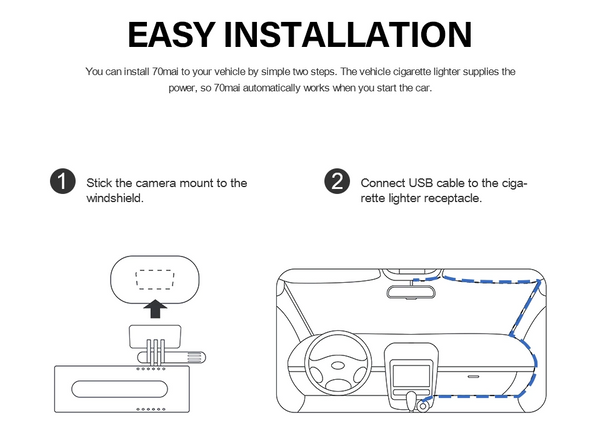 EASY INSTALLATION

You can install 70mai to your vehicle by simple two steps. The vehicle cigarette lighter supplies the power, so 70mai automatically works when you start the car.

1 Stick the camera mount to the windshield.

2 Connect USB cable to the cigarette lighter receptacle.